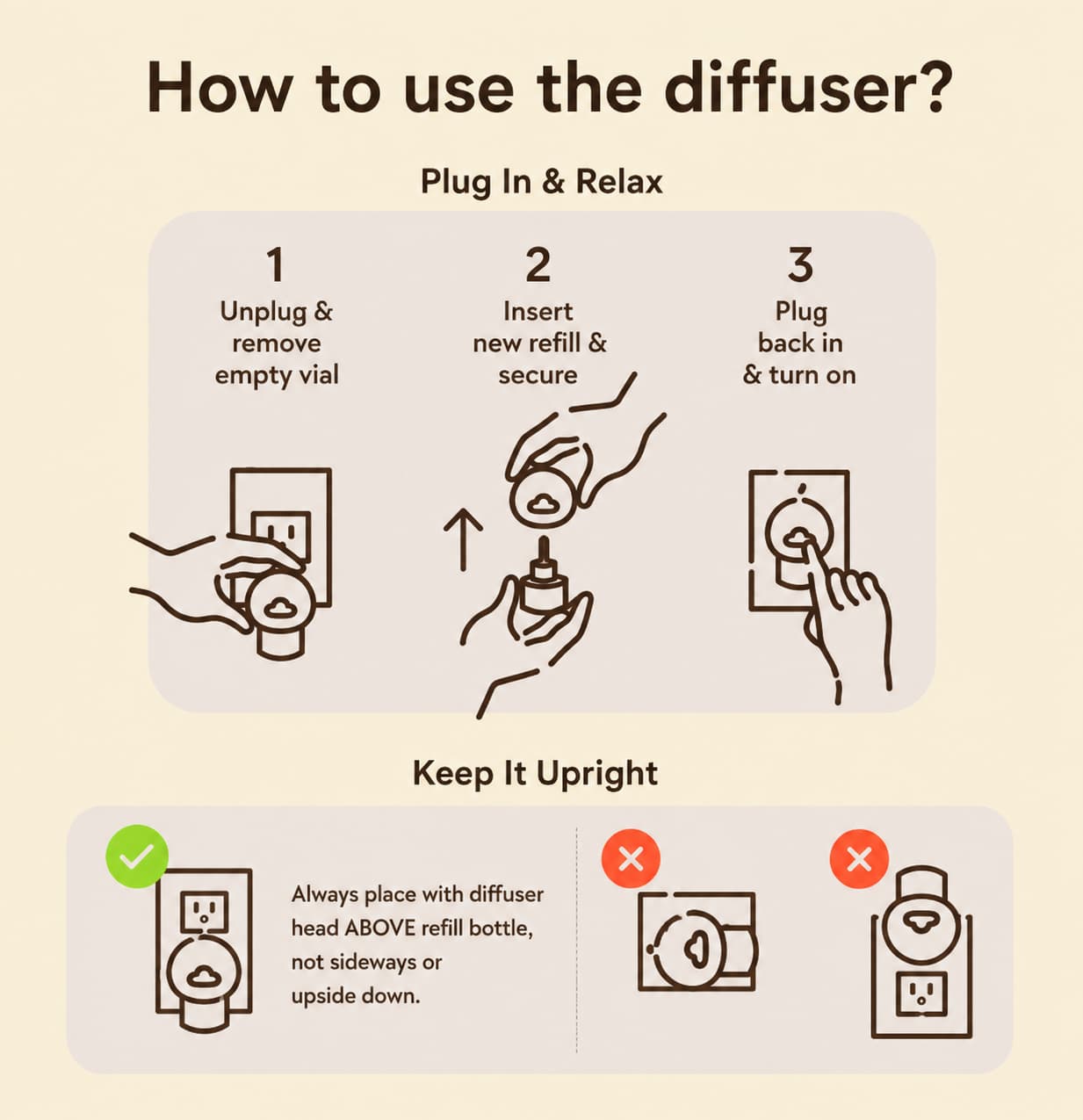 How to use the diffuser?

Plug In & Relax

1
Unplug & remove empty vial

2
Insert new refill & secure

3
Plug back in & turn on

Keep It Upright

Always place with diffuser head ABOVE refill bottle, not sideways or upside down.